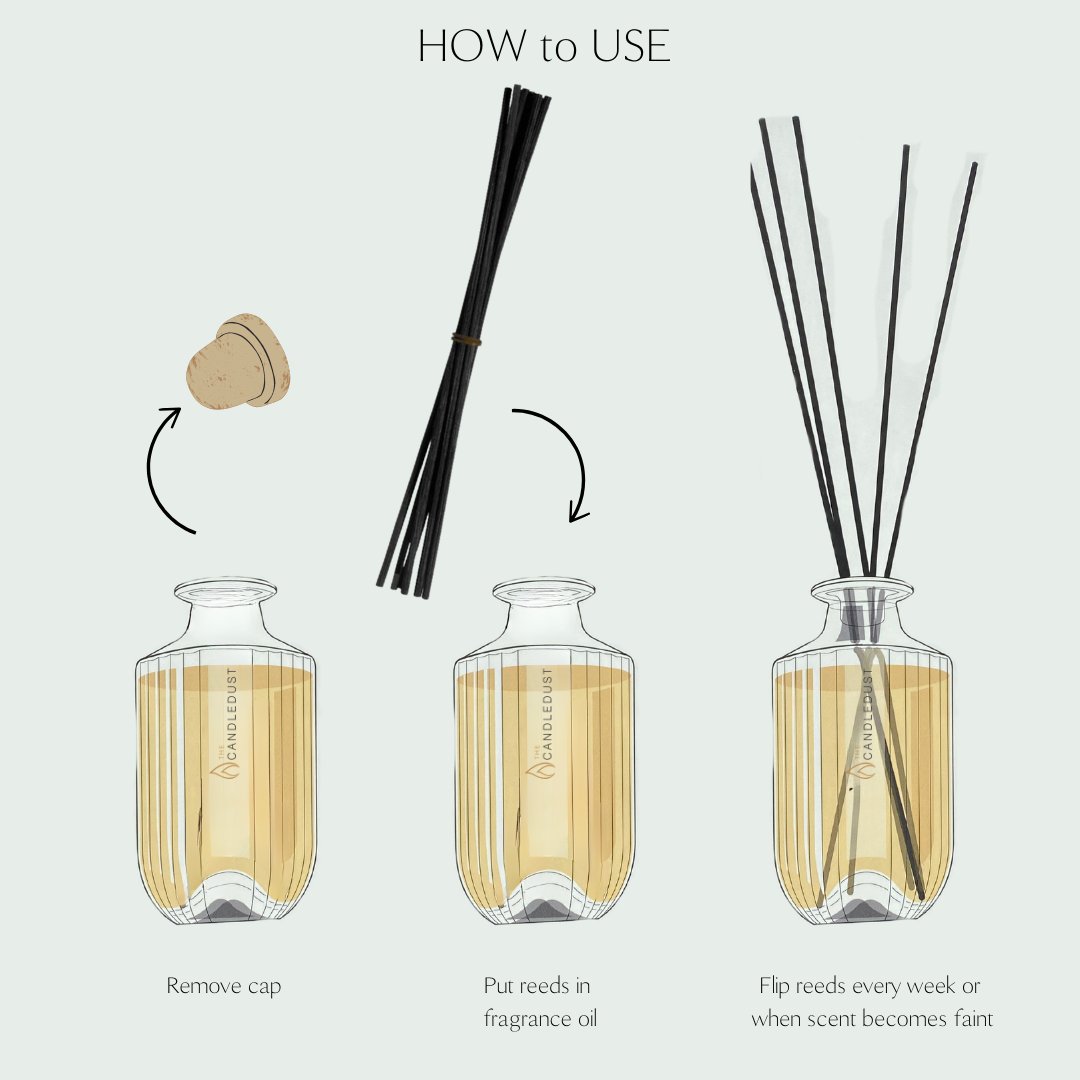 HOW to USE

THE CANDLEDUST

THE CANDLEDUST

THE CANDLEDUST

Remove cap

Put reeds in fragrance oil

Flip reeds every week or when scent becomes faint