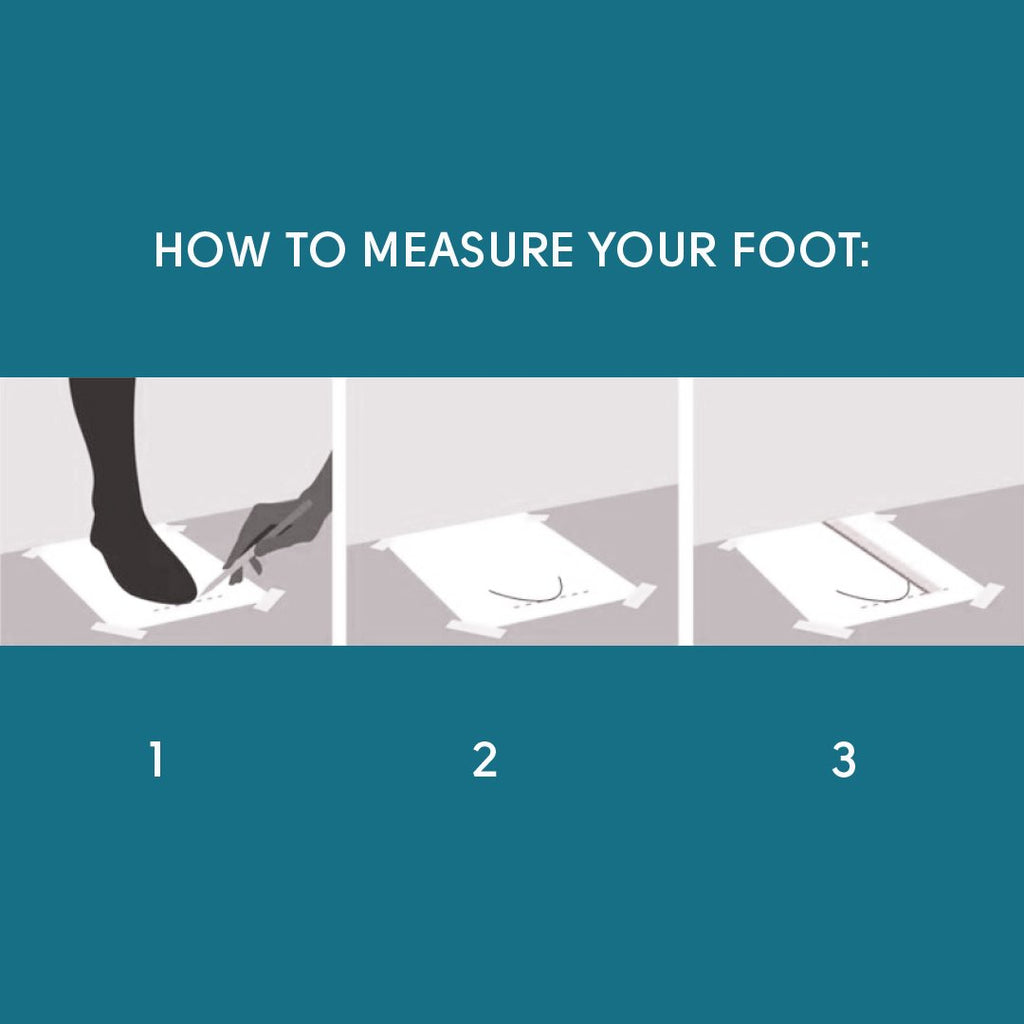 HOW TO MEASURE YOUR FOOT:

1

2

3