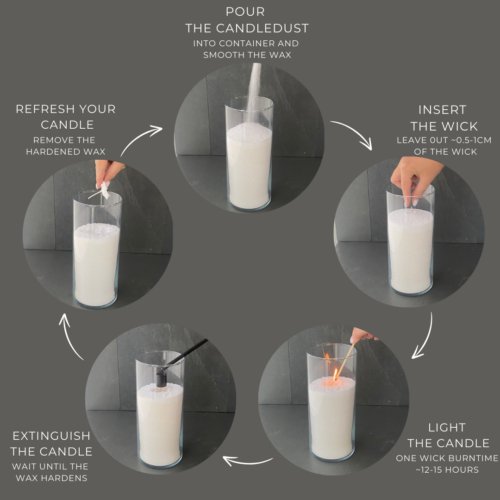 POUR
THE CANDLEDUST
INTO CONTAINER AND
SMOOTH THE WAX

INSERT
THE WICK
LEAVE OUT ~0.5-1CM
OF THE WICK

LIGHT
THE CANDLE
ONE WICK BURNTIME
~12-15 HOURS

EXTINGUISH
THE CANDLE
WAIT UNTIL THE
WAX HARDENS

REFRESH YOUR
CANDLE
REMOVE THE
HARDENED WAX