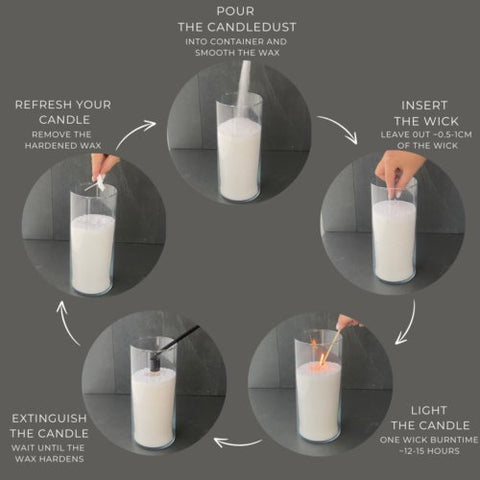 POUR
THE CANDLEDUST
INTO CONTAINER AND
SMOOTH THE WAX

INSERT
THE WICK
LEAVE OUT ~0.5-1CM
OF THE WICK

LIGHT
THE CANDLE
ONE WICK BURNTIME
~12-15 HOURS

EXTINGUISH
THE CANDLE
WAIT UNTIL THE
WAX HARDENS

REFRESH YOUR
CANDLE
REMOVE THE
HARDENED WAX