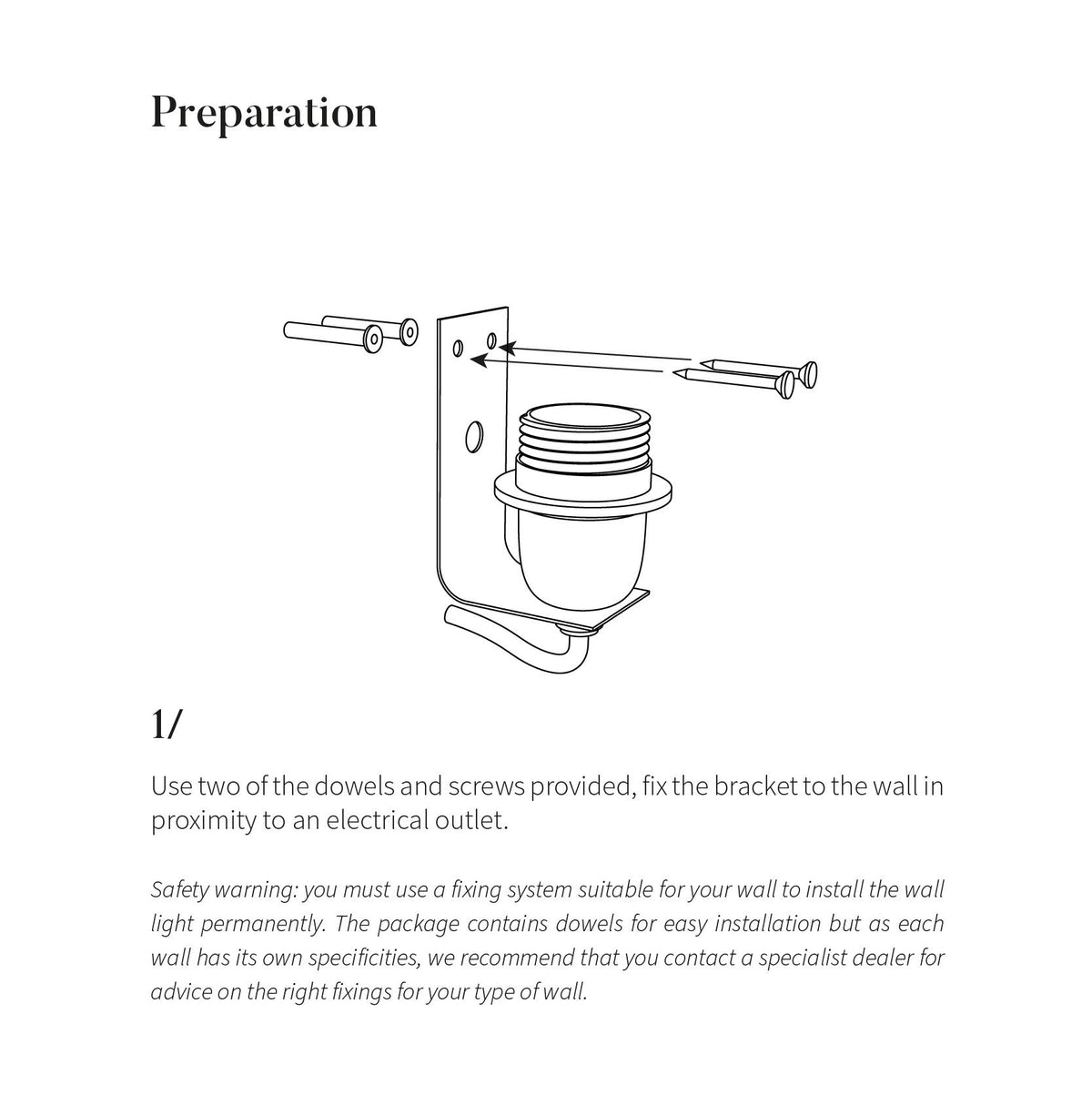 Preparation

1/

Use two of the dowels and screws provided, fix the bracket to the wall in proximity to an electrical outlet.

Safety warning: you must use a fixing system suitable for your wall to install the wall light permanently. The package contains dowels for easy installation but as each wall has its own specificities, we recommend that you contact a specialist dealer for advice on the right fixings for your type of wall.