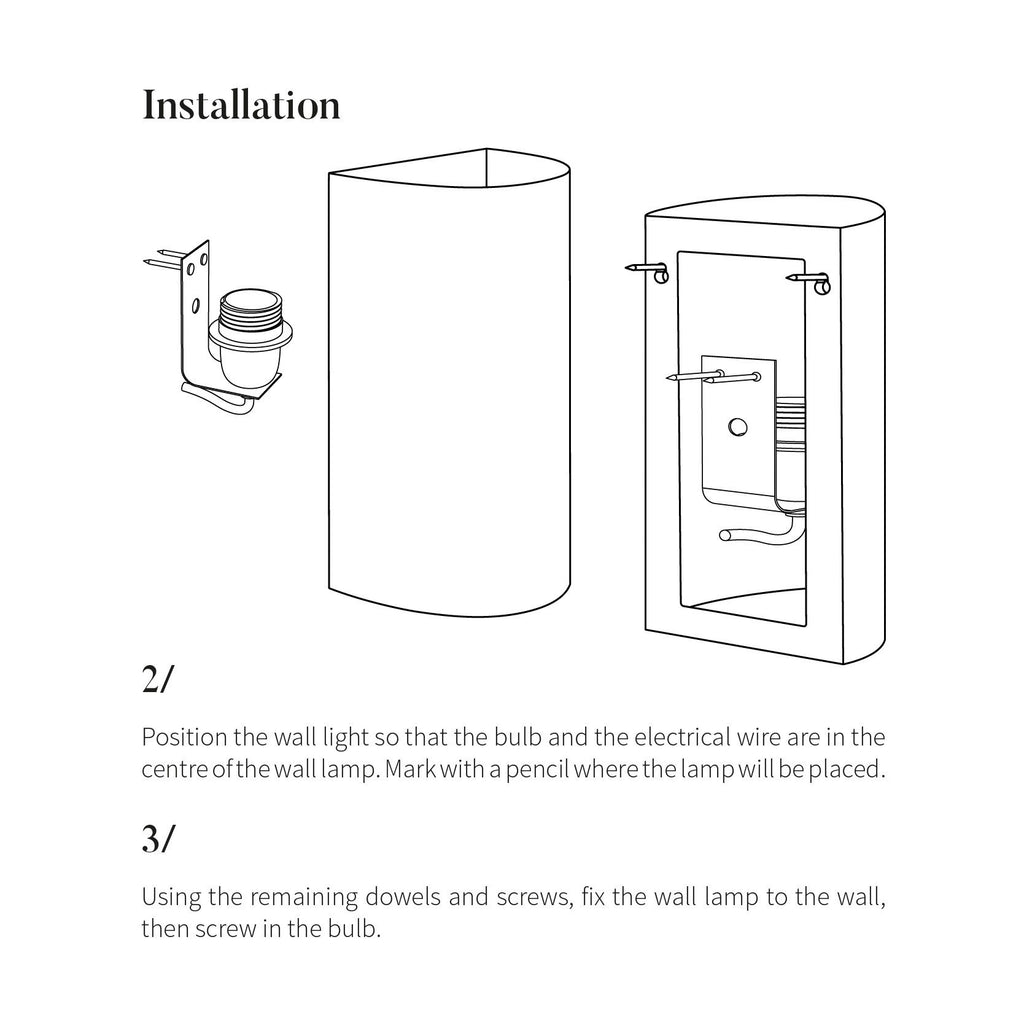 Installation

2/

Position the wall light so that the bulb and the electrical wire are in the centre of the wall lamp. Mark with a pencil where the lamp will be placed.

3/

Using the remaining dowels and screws, fix the wall lamp to the wall, then screw in the bulb.