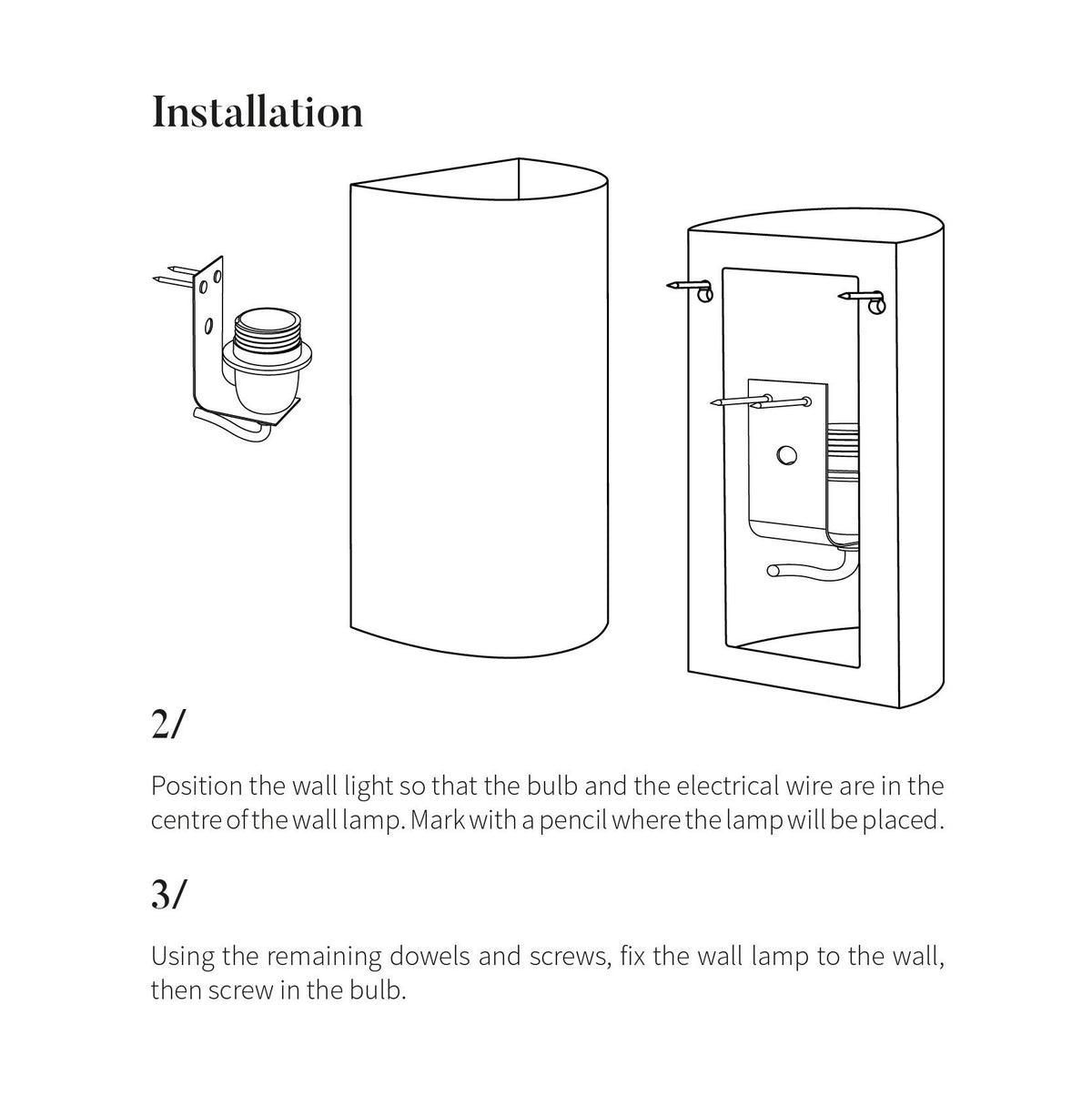 Installation

2/

Position the wall light so that the bulb and the electrical wire are in the centre of the wall lamp. Mark with a pencil where the lamp will be placed.

3/

Using the remaining dowels and screws, fix the wall lamp to the wall, then screw in the bulb.