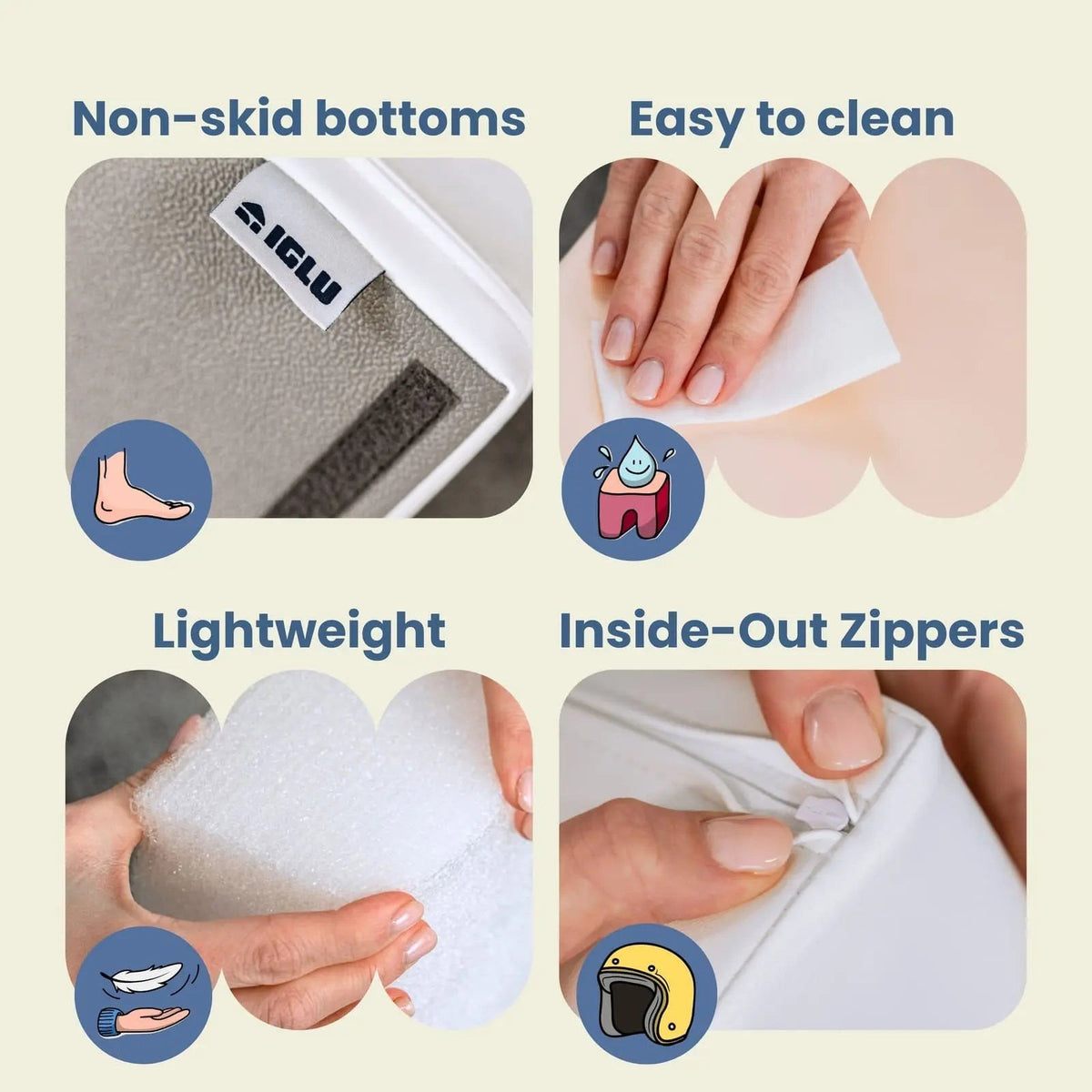 Non-skid bottoms

IGLU

Easy to clean

Lightweight

Inside-Out Zippers