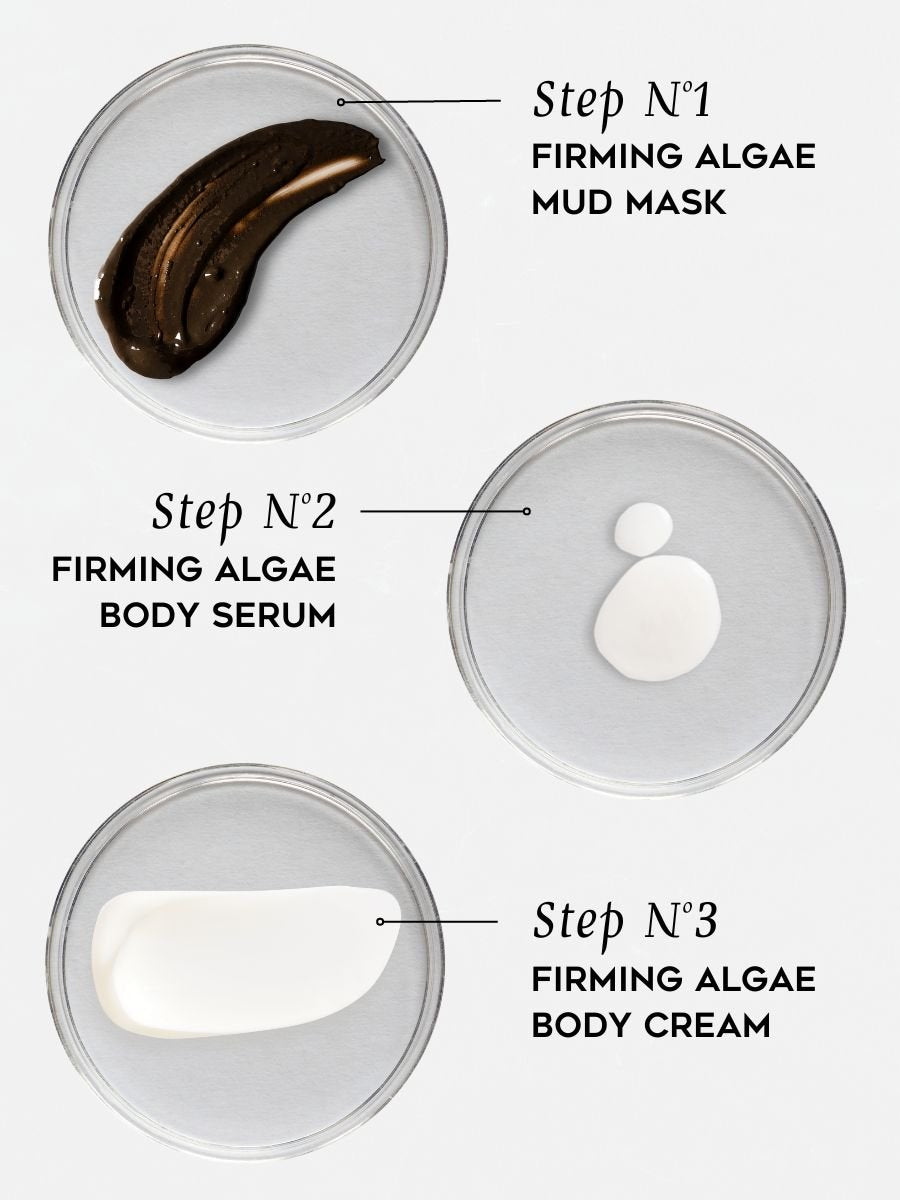 Step N°1
FIRMING ALGAE MUD MASK

Step N°2
FIRMING ALGAE BODY SERUM

Step N°3
FIRMING ALGAE BODY CREAM